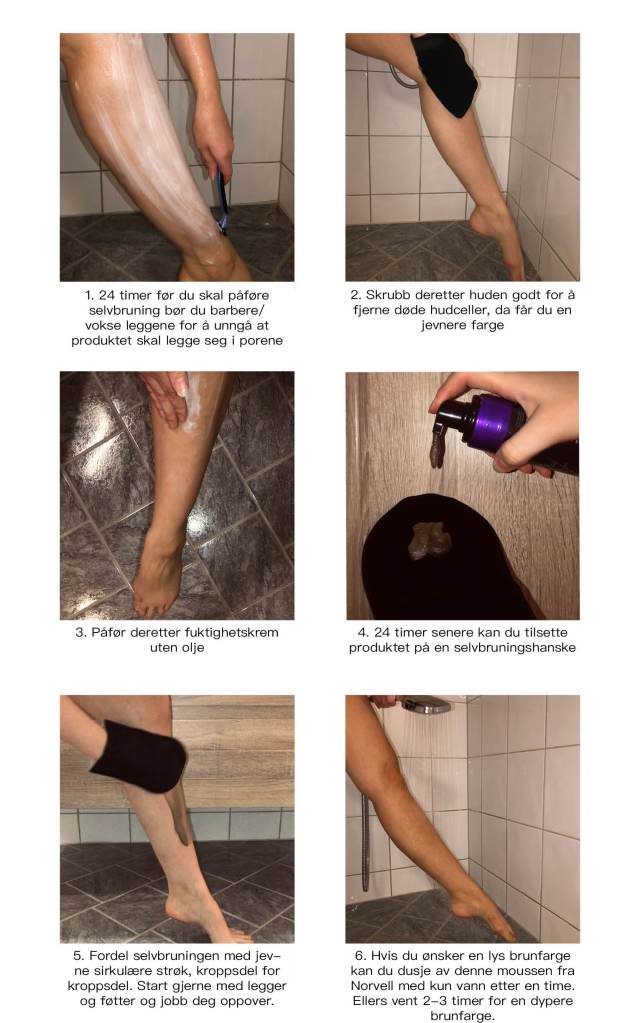 1. 24 timer før du skal påføre selvbruning bør du barbere/ vokse leggene for å unngå at produktet skal legge seg i porene

2. Skrubb deretter huden godt for å fjerne døde hudceller, da får du en jevnere farge

3. Påfør deretter fuktighetskrem uten olje

4. 24 timer senere kan du tilsette produktet på en selvbruningshanske

5. Fordel selvbruningen med jevne sirkulære strøk, kroppsdel for kroppsdel. Start gjerne med legger og føtter og jobb deg oppover.

6. Hvis du ønsker en lys brunfarge kan du dusje av denne moussen fra Norvell med kun vann etter en time. Ellers vent 2–3 timer for en dypere brunfarge.